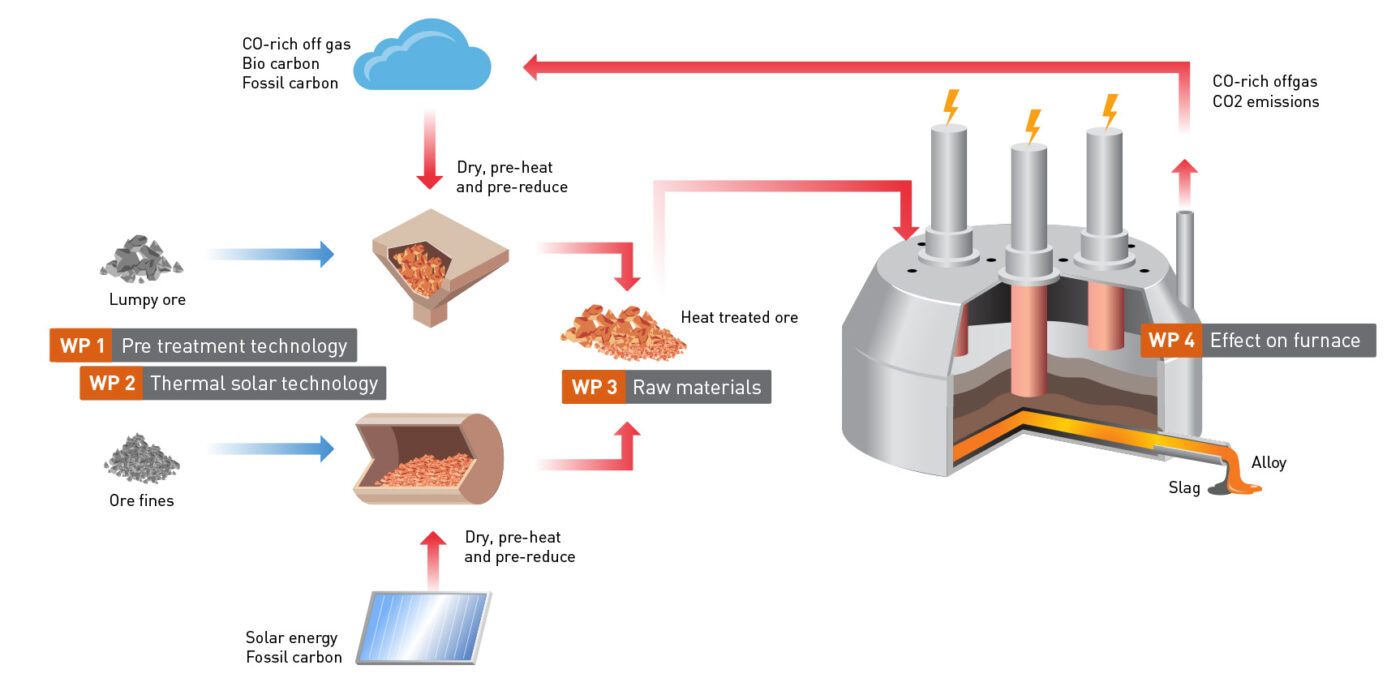 CO-rich off gas
Bio carbon
Fossil carbon

CO-rich offgas
CO2 emissions

Dry, pre-heat
and pre-reduce

Lumpy ore

Heat treated ore

WP 1 Pre treatment technology

WP 2 Thermal solar technology

WP 3 Raw materials

WP 4 Effect on furnace

Ore fines

Alloy

Slag

Dry, pre-heat
and pre-reduce

Solar energy
Fossil carbon